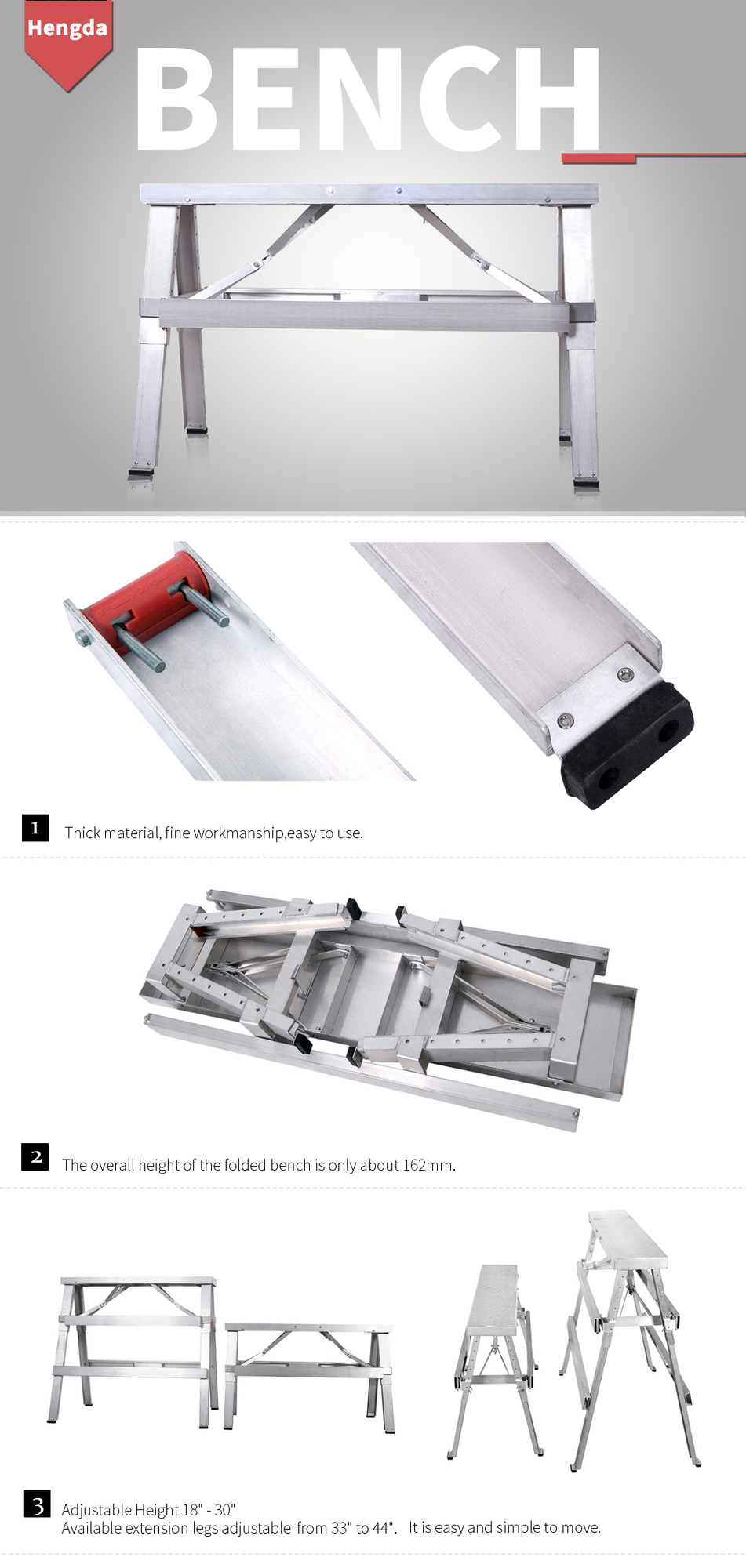 Hengda

BENCH

1 Thick material, fine workmanship,easy to use.

2 The overall height of the folded bench is only about 162mm.

3 Adjustable Height 18" - 30"
Available extension legs adjustable from 33" to 44". It is easy and simple to move.